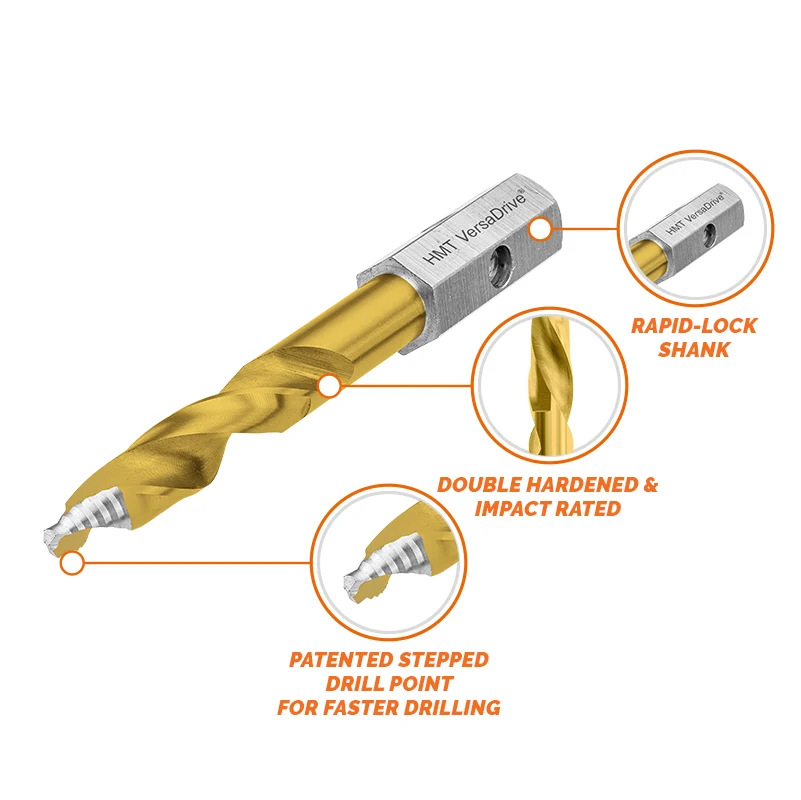 HMT VersaDrive®

HMT VersaDrive®

RAPID-LOCK
SHANK

DOUBLE HARDENED &
IMPACT RATED

PATENTED STEPPED
DRILL POINT
FOR FASTER DRILLING